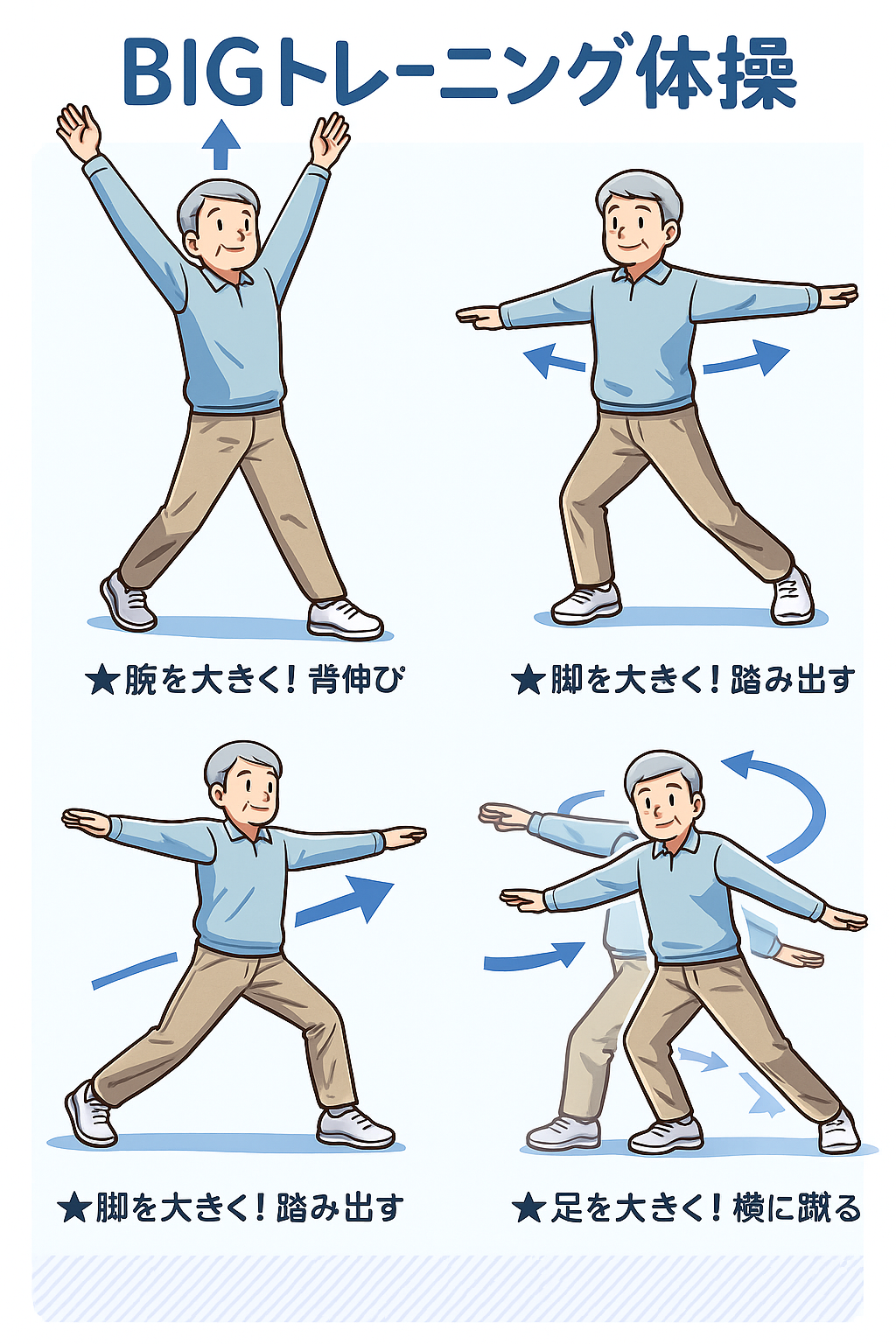 BIGトレーニング体操

★腕を大きく！背伸び

★脚を大きく！踏み出す

★脚を大きく！踏み出す

★足を大きく！横に蹴る